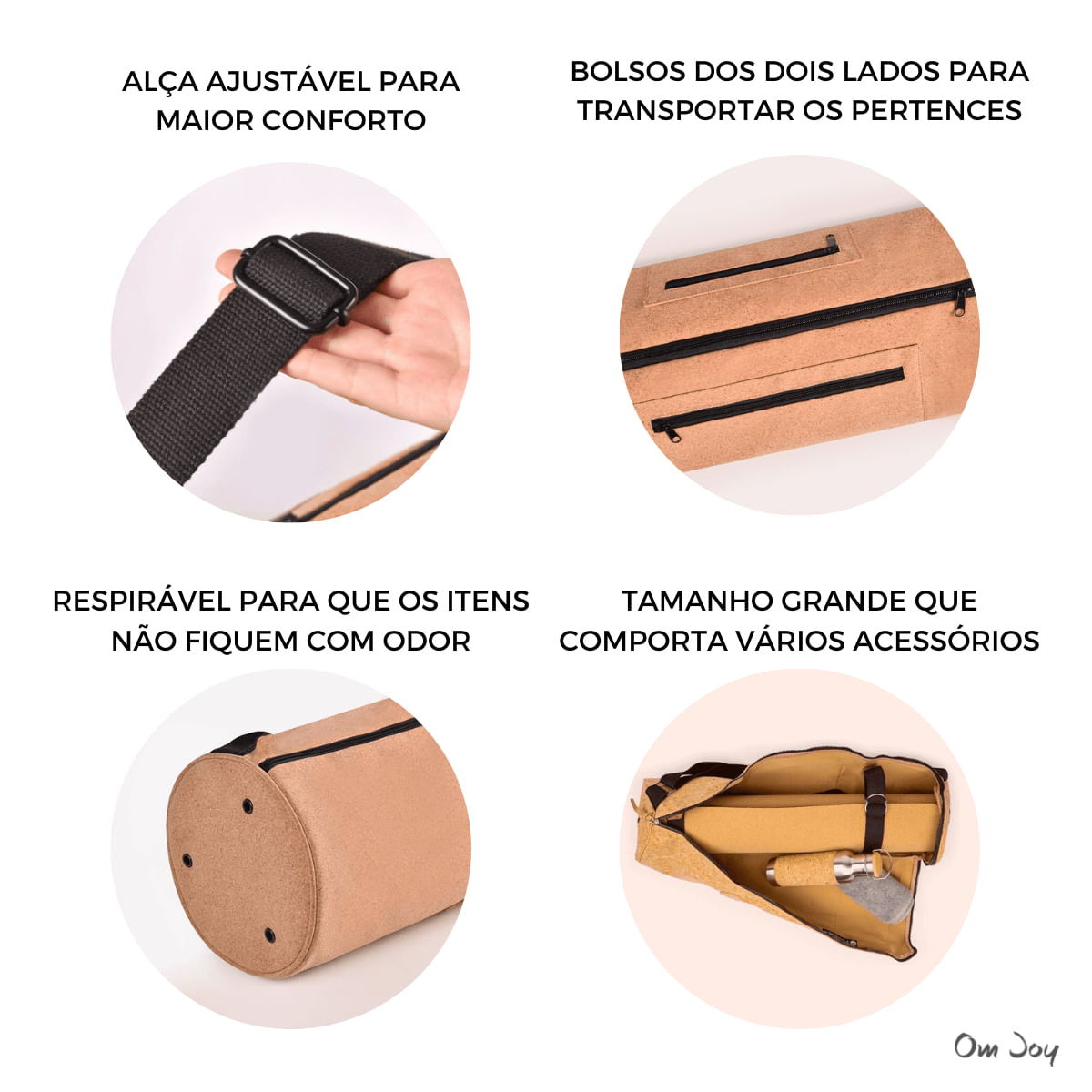 ALÇA AJUSTÁVEL PARA MAIOR CONFORTO

BOLSOS DOS DOIS LADOS PARA TRANSPORTAR OS PERTENCES

RESPIRÁVEL PARA QUE OS ITENS NÃO FIQUEM COM ODOR

TAMANHO GRANDE QUE COMPORTA VÁRIOS ACESSÓRIOS

Om Joy